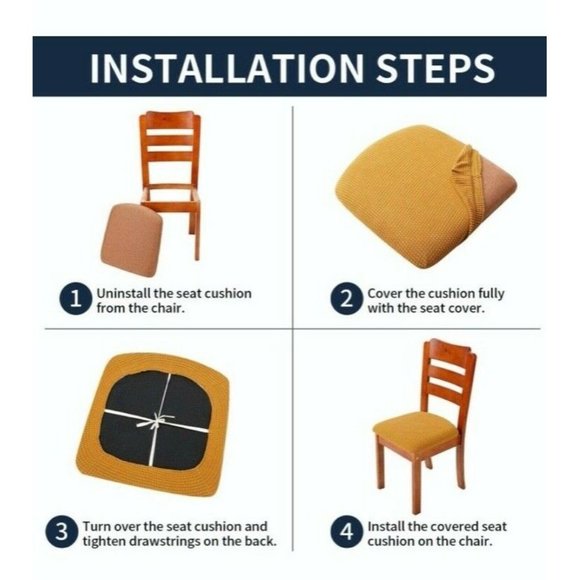 INSTALLATION STEPS

1 Uninstall the seat cushion from the chair.

2 Cover the cushion fully with the seat cover.

3 Turn over the seat cushion and tighten drawstrings on the back.

4 Install the covered seat cushion on the chair.